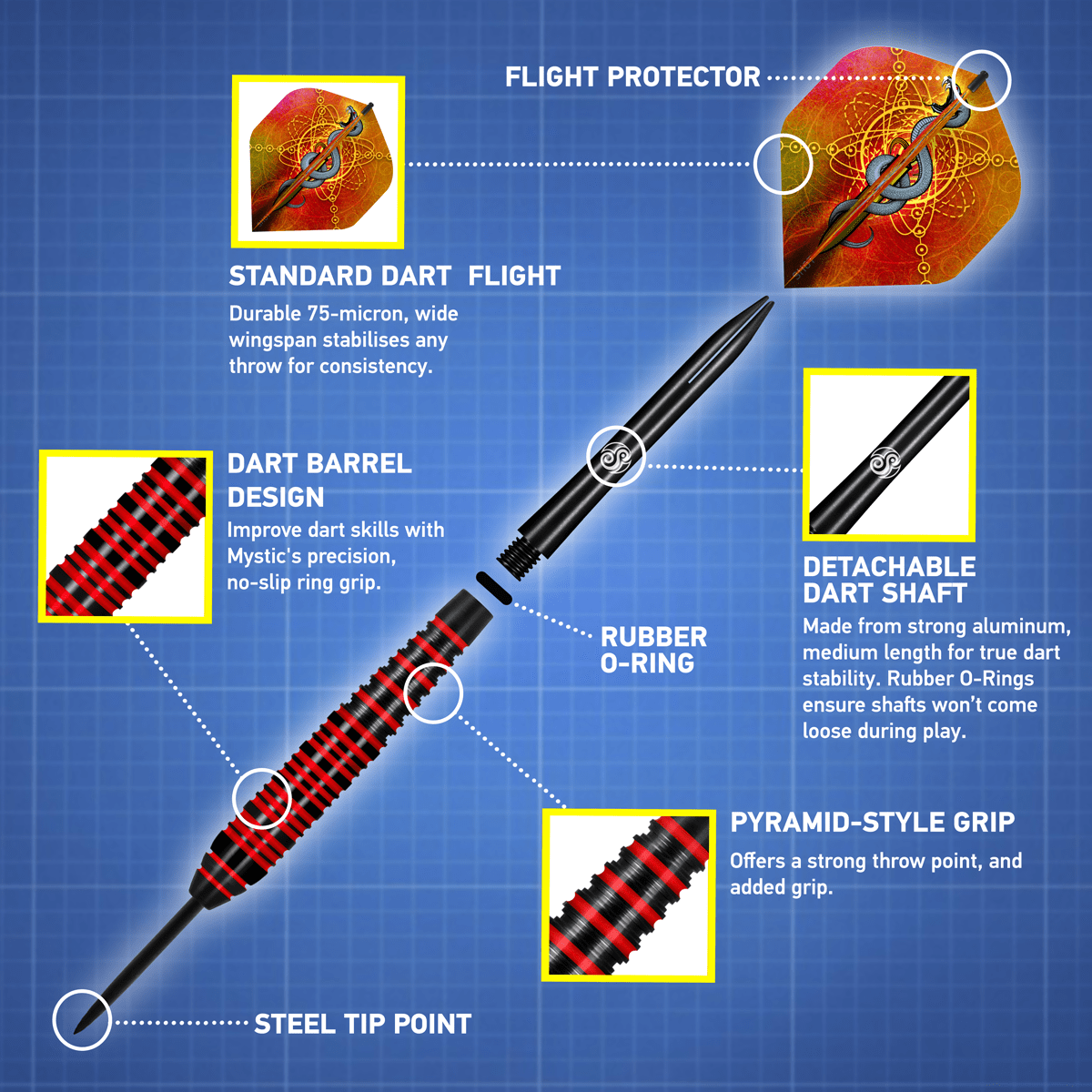 FLIGHT PROTECTOR

STANDARD DART FLIGHT
Durable 75-micron, wide wingspan stabilises any throw for consistency.

DART BARREL DESIGN
Improve dart skills with Mystic's precision, no-slip ring grip.

DETACHABLE DART SHAFT
Made from strong aluminum, medium length for true dart stability. Rubber O-Rings ensure shafts won't come loose during play.

RUBBER O-RING

PYRAMID-STYLE GRIP
Offers a strong throw point, and added grip.

STEEL TIP POINT