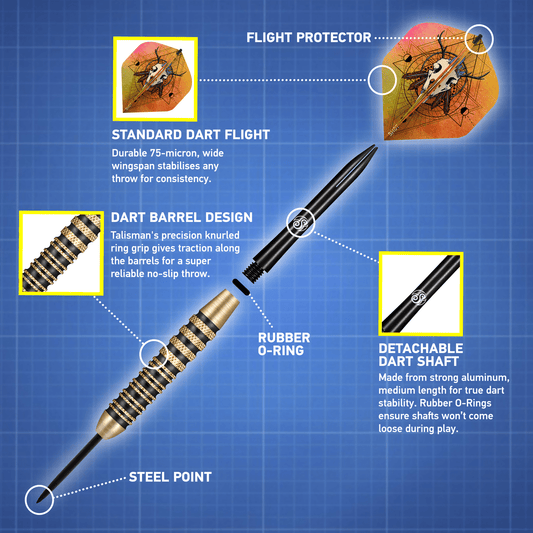 FLIGHT PROTECTOR

STANDARD DART FLIGHT
Durable 75-micron, wide wingspan stabilises any throw for consistency.

DART BARREL DESIGN
Talisman's precision knurled ring grip gives traction along the barrels for a super reliable no-slip throw.

RUBBER O-RING

DETACHABLE DART SHAFT
Made from strong aluminum, medium length for true dart stability. Rubber O-Rings ensure shafts won't come loose during play.

STEEL POINT