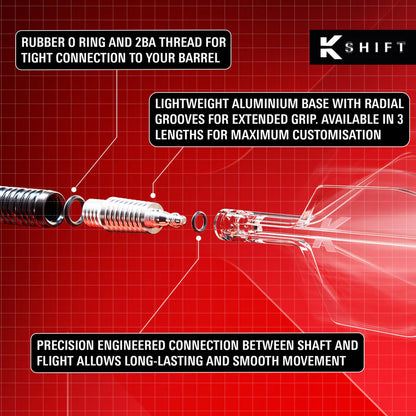 RUBBER O RING AND 2BA THREAD FOR TIGHT CONNECTION TO YOUR BARREL

K SHIFT

LIGHTWEIGHT ALUMINIUM BASE WITH RADIAL GROOVES FOR EXTENDED GRIP. AVAILABLE IN 3 LENGTHS FOR MAXIMUM CUSTOMISATION

PRECISION ENGINEERED CONNECTION BETWEEN SHAFT AND FLIGHT ALLOWS LONG-LASTING AND SMOOTH MOVEMENT