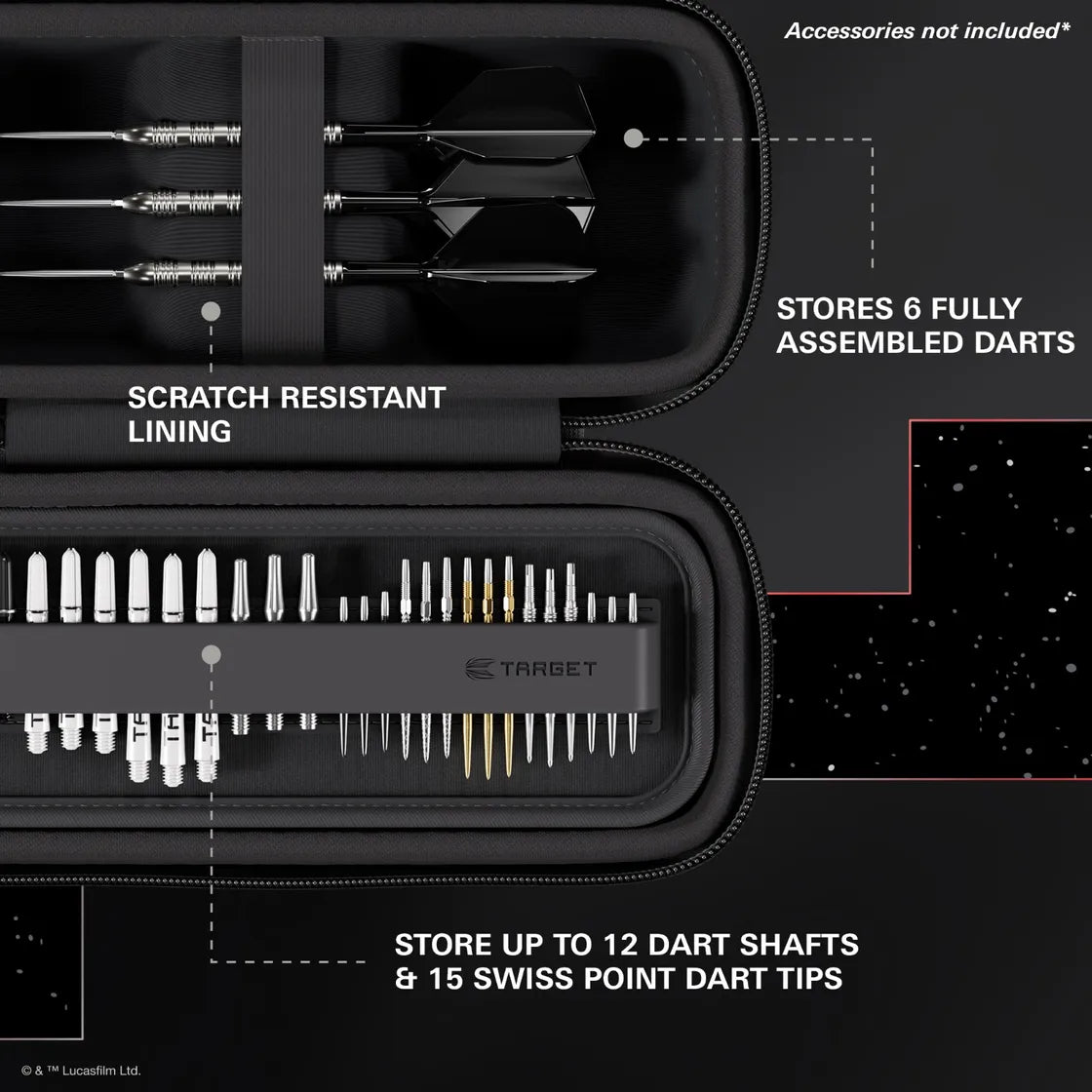 Accessories not included*

STORES 6 FULLY ASSEMBLED DARTS

SCRATCH RESISTANT LINING

TARGET

STORE UP TO 12 DART SHAFTS & 15 SWISS POINT DART TIPS

© & ™ Lucasfilm Ltd.