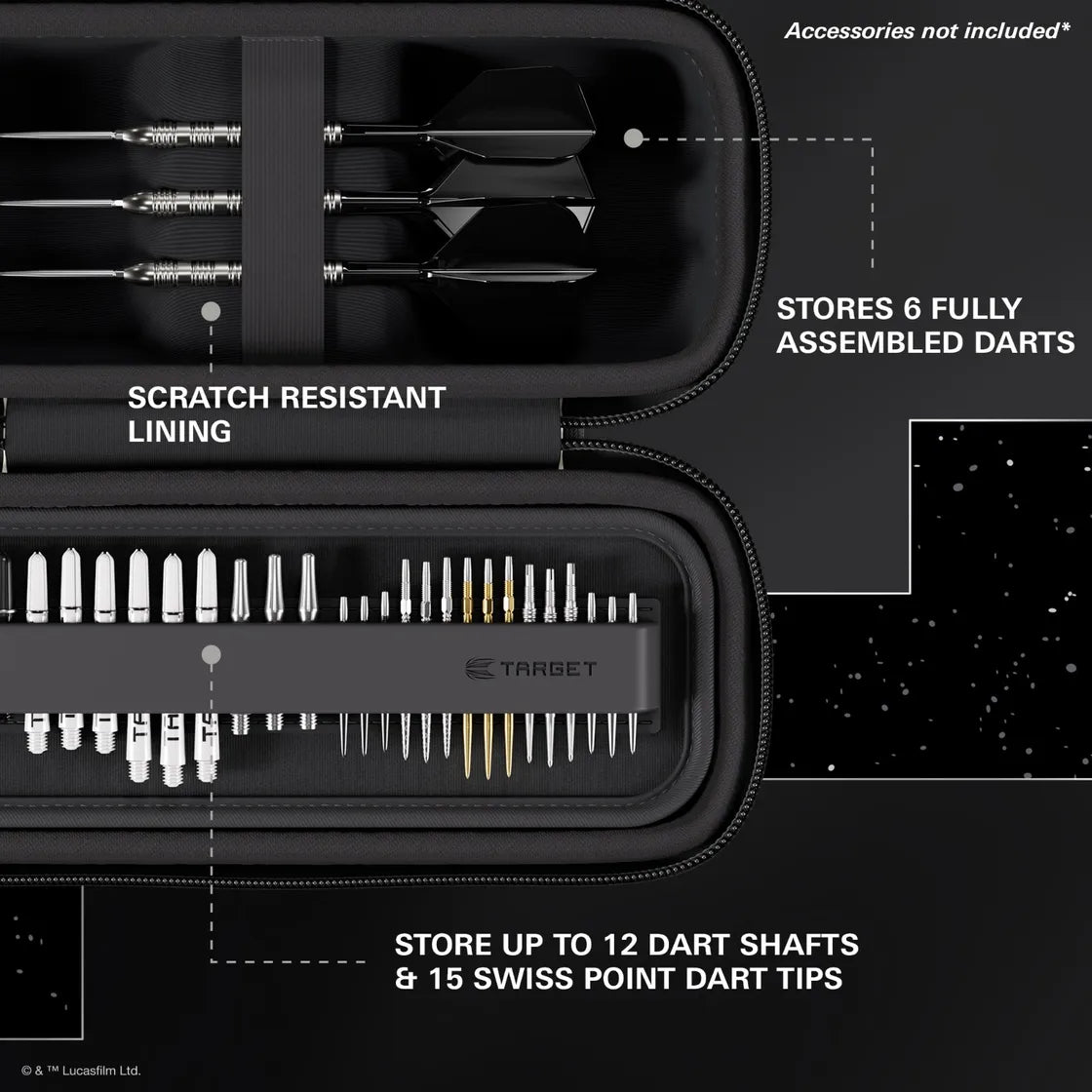 Accessories not included*

STORES 6 FULLY ASSEMBLED DARTS

SCRATCH RESISTANT LINING

TARGET

STORE UP TO 12 DART SHAFTS & 15 SWISS POINT DART TIPS

© & ™ Lucasfilm Ltd.